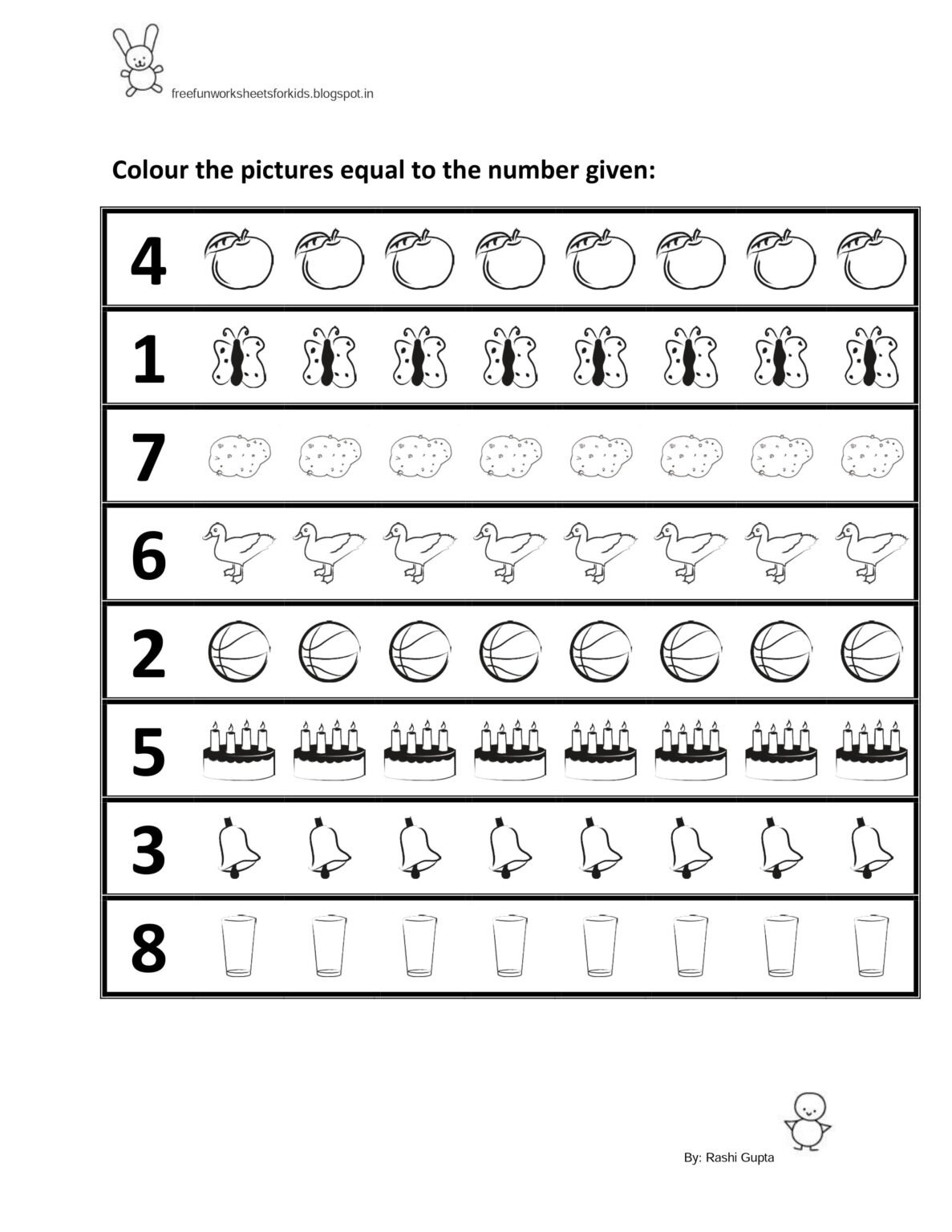 freefunworksheetsforkids.blogspot.in

Colour the pictures equal to the number given:

4

1

7

6

2

5

3

8

By: Rashi Gupta