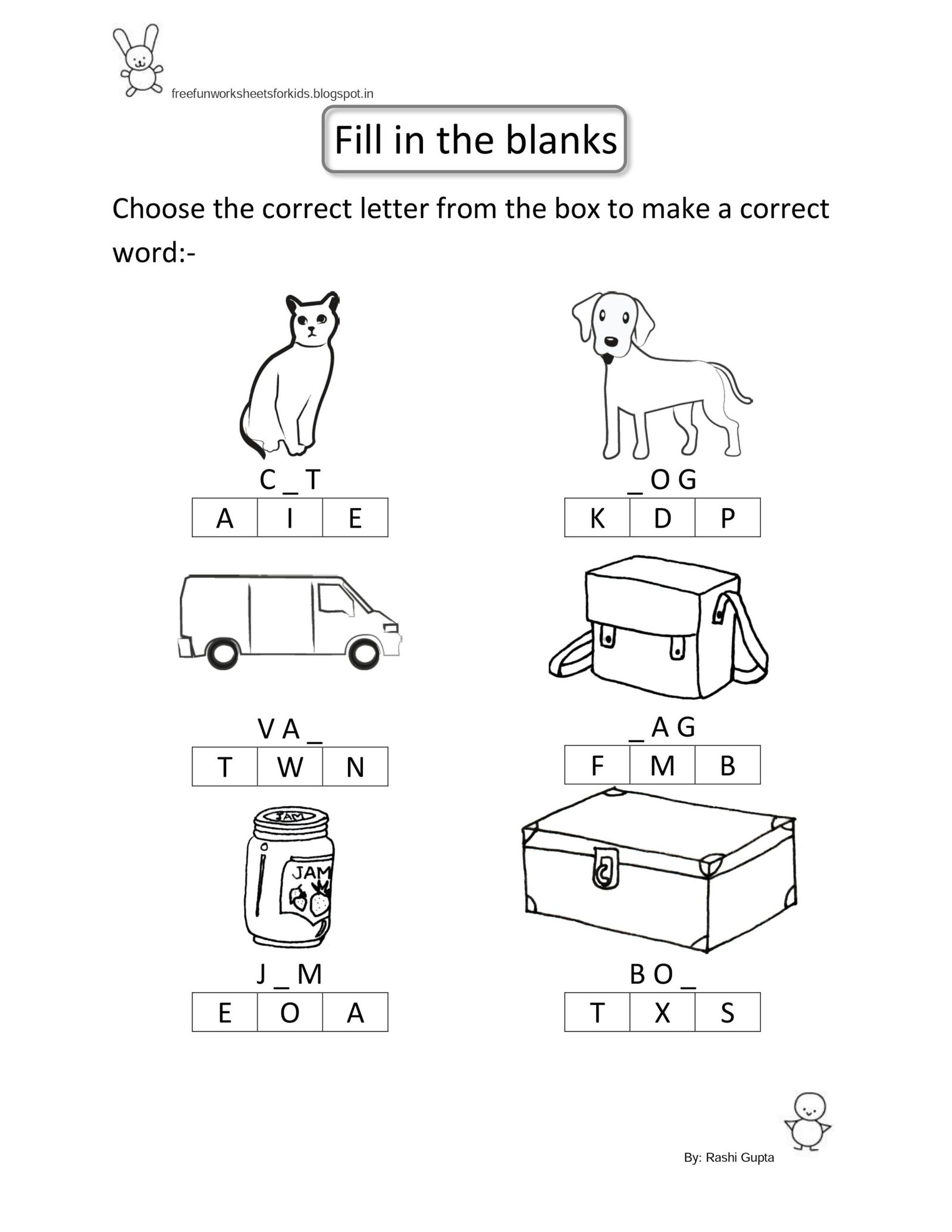 freefunworksheetsforkids.blogspot.in

Fill in the blanks

Choose the correct letter from the box to make a correct word:-

C _ T

| A | I | E |
|---|---|---|

_ O G

| K | D | P |
|---|---|---|

V A _

| T | W | N |
|---|---|---|

_ A G

| F | M | B |
|---|---|---|

JAM

JAM

J _ M

| E | O | A |
|---|---|---|

B O _

| T | X | S |
|---|---|---|

By: Rashi Gupta